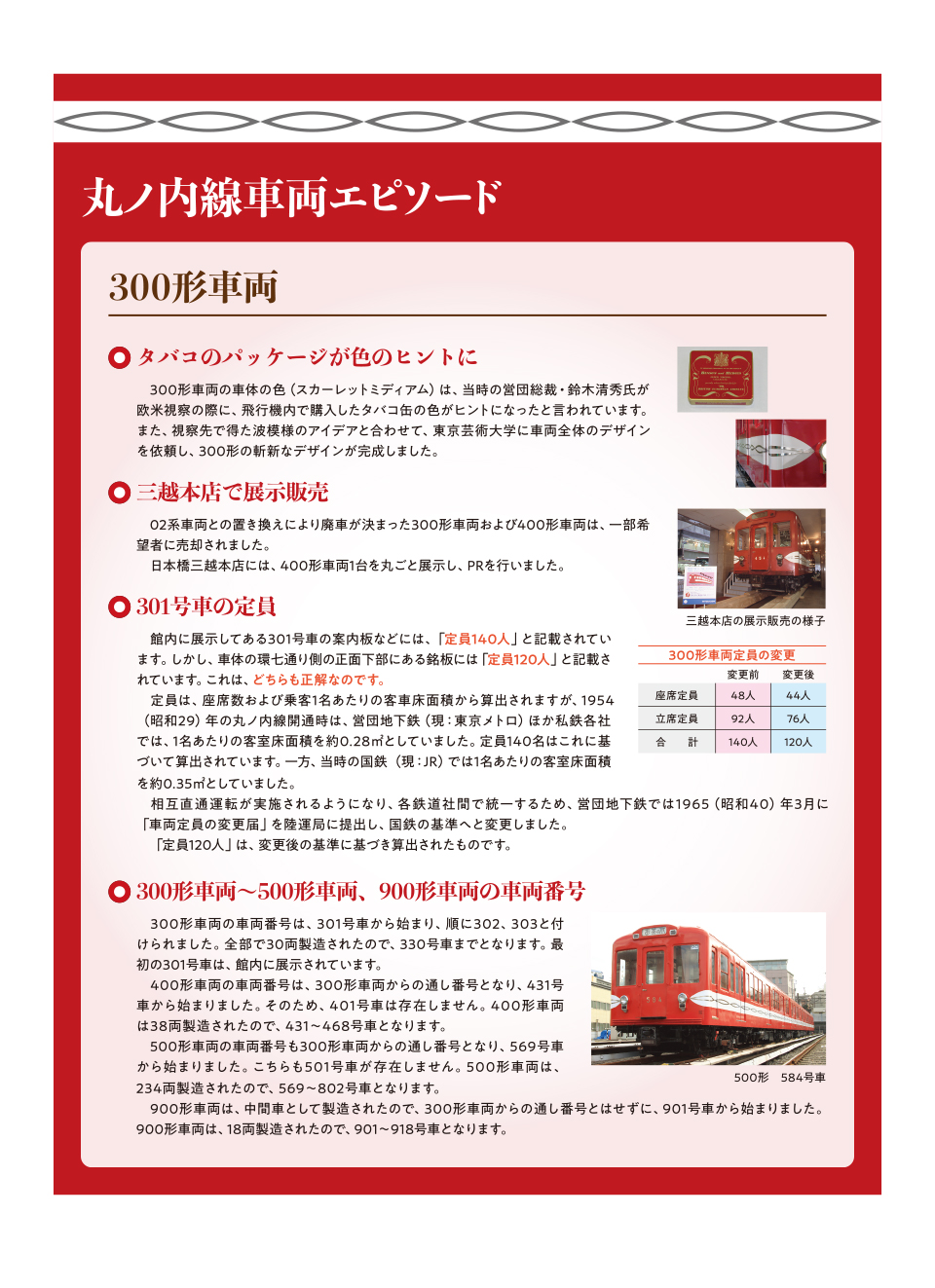 丸ノ内線車両エピソード

300形車両

タバコのパッケージが色のヒントに

300形車両の車体の色（スカーレットミディアム）は、当時の営団総裁・鈴木清秀氏が欧米視察の際に、飛行機内で購入したタバコ缶の色がヒントになったと言われています。また、視察先で得た波模様のアイデアと合わせて、東京芸術大学に車両全体のデザインを依頼し、300形の斬新なデザインが完成しました。

三越本店で展示販売

02系車両との置き換えにより廃車が決まった300形車両および400形車両は、一部希望者に売却されました。
日本橋三越本店には、400形車両1台を丸ごと展示し、PRを行いました。

三越本店の展示販売の様子

301号車の定員

館内に展示してある301号車の案内板などには、「定員140人」と記載されています。しかし、車体の環七通り側の正面下部にある銘板には「定員120人」と記載されています。これは、どちらも正解なのです。
定員は、座席数および乗客1名あたりの客車床面積から算出されますが、1954（昭和29）年の丸ノ内線開通時は、営団地下鉄（現：東京メトロ）ほか私鉄各社では、1名あたりの客室床面積を約0.28㎡としていました。定員140名はこれに基づいて算出されています。一方、当時の国鉄（現：JR）では1名あたりの客室床面積を約0.35㎡としていました。
相互直通運転が実施されるようになり、各鉄道社間で統一するため、営団地下鉄では1965（昭和40）年3月に「車両定員の変更届」を陸運局に提出し、国鉄の基準へと変更しました。
「定員120人」は、変更後の基準に基づき算出されたものです。

300形車両定員の変更
| | 変更前 | 変更後 |
|---|---|---|
| 座席定員 | 48人 | 44人 |
| 立席定員 | 92人 | 76人 |
| 合　計 | 140人 | 120人 |

300形車両～500形車両、900形車両の車両番号

300形車両の車両番号は、301号車から始まり、順に302、303と付けられました。全部で30両製造されたので、330号車までとなります。最初の301号車は、館内に展示されています。
400形車両の車両番号は、300形車両からの通し番号となり、431号車から始まりました。そのため、401号車は存在しません。400形車両は38両製造されたので、431～468号車となります。
500形車両の車両番号も300形車両からの通し番号となり、569号車から始まりました。こちらも501号車が存在しません。500形車両は、234両製造されたので、569～802号車となります。
900形車両は、中間車として製造されたので、300形車両からの通し番号とはせずに、901号車から始まりました。900形車両は、18両製造されたので、901～918号車となります。

500形　584号車