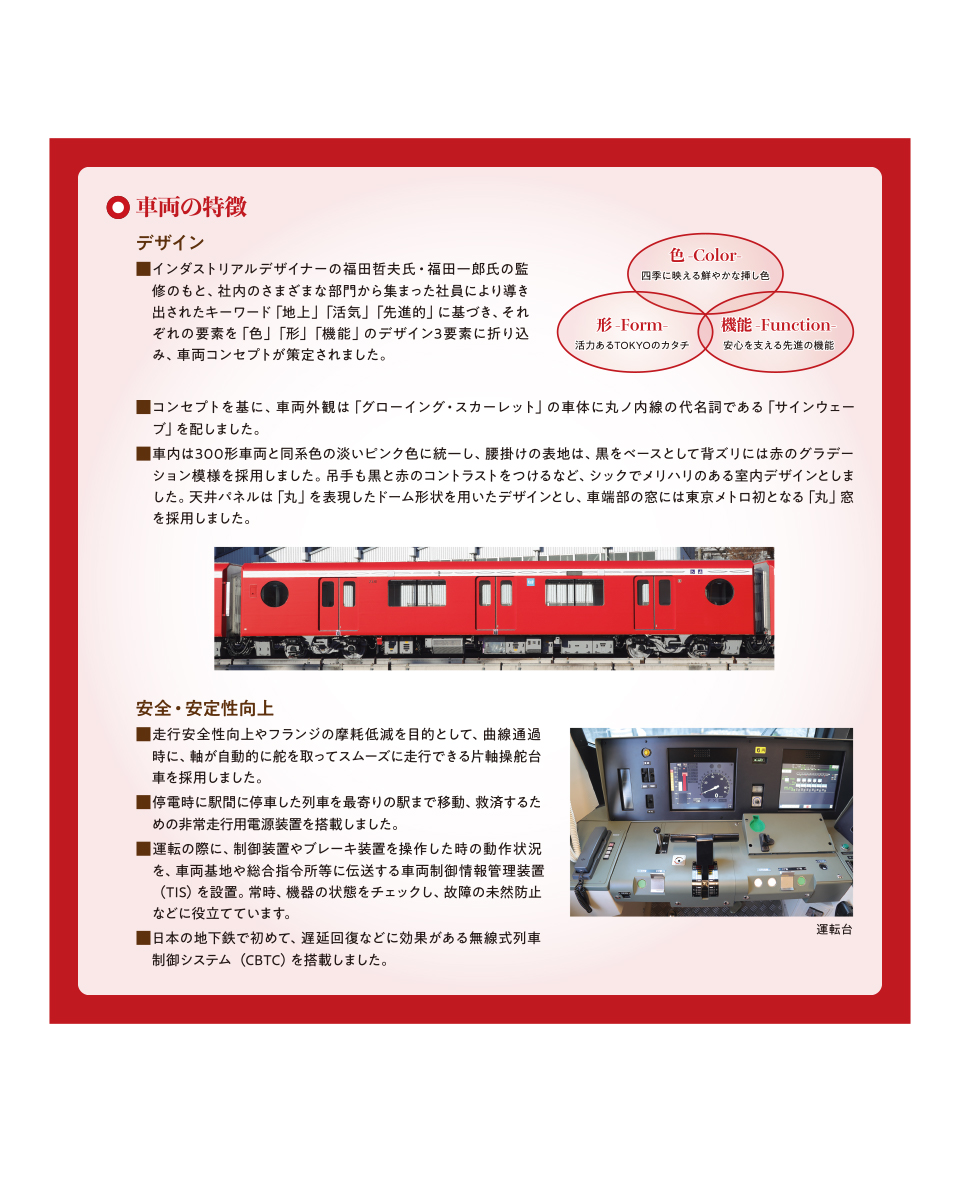 車両の特徴

デザイン

■インダストリアルデザイナーの福田哲夫氏・福田一郎氏の監修のもと、社内のさまざまな部門から集まった社員により導き出されたキーワード「地上」「活気」「先進的」に基づき、それぞれの要素を「色」「形」「機能」のデザイン3要素に折り込み、車両コンセプトが策定されました。

色 -Color-
四季に映える鮮やかな挿し色

形 -Form-
活力あるTOKYOのカタチ

機能 -Function-
安心を支える先進の機能

■コンセプトを基に、車両外観は「グローイング・スカーレット」の車体に丸ノ内線の代名詞である「サインウェーブ」を配しました。

■車内は300形車両と同系色の淡いピンク色に統一し、腰掛けの表地は、黒をベースとして背ズリには赤のグラデーション模様を採用しました。吊手も黒と赤のコントラストをつけるなど、シックでメリハリのある室内デザインとしました。天井パネルは「丸」を表現したドーム形状を用いたデザインとし、車端部の窓には東京メトロ初となる「丸」窓を採用しました。

安全・安定性向上

■走行安全性向上やフランジの摩耗低減を目的として、曲線通過時に、軸が自動的に舵を取ってスムーズに走行できる片軸操舵台車を採用しました。

■停電時に駅間に停車した列車を最寄りの駅まで移動、救済するための非常走行用電源装置を搭載しました。

■運転の際に、制御装置やブレーキ装置を操作した時の動作状況を、車両基地や総合指令所等に伝送する車両制御情報管理装置（TIS）を設置。常時、機器の状態をチェックし、故障の未然防止などに役立てています。

■日本の地下鉄で初めて、遅延回復などに効果がある無線式列車制御システム（CBTC）を搭載しました。

運転台