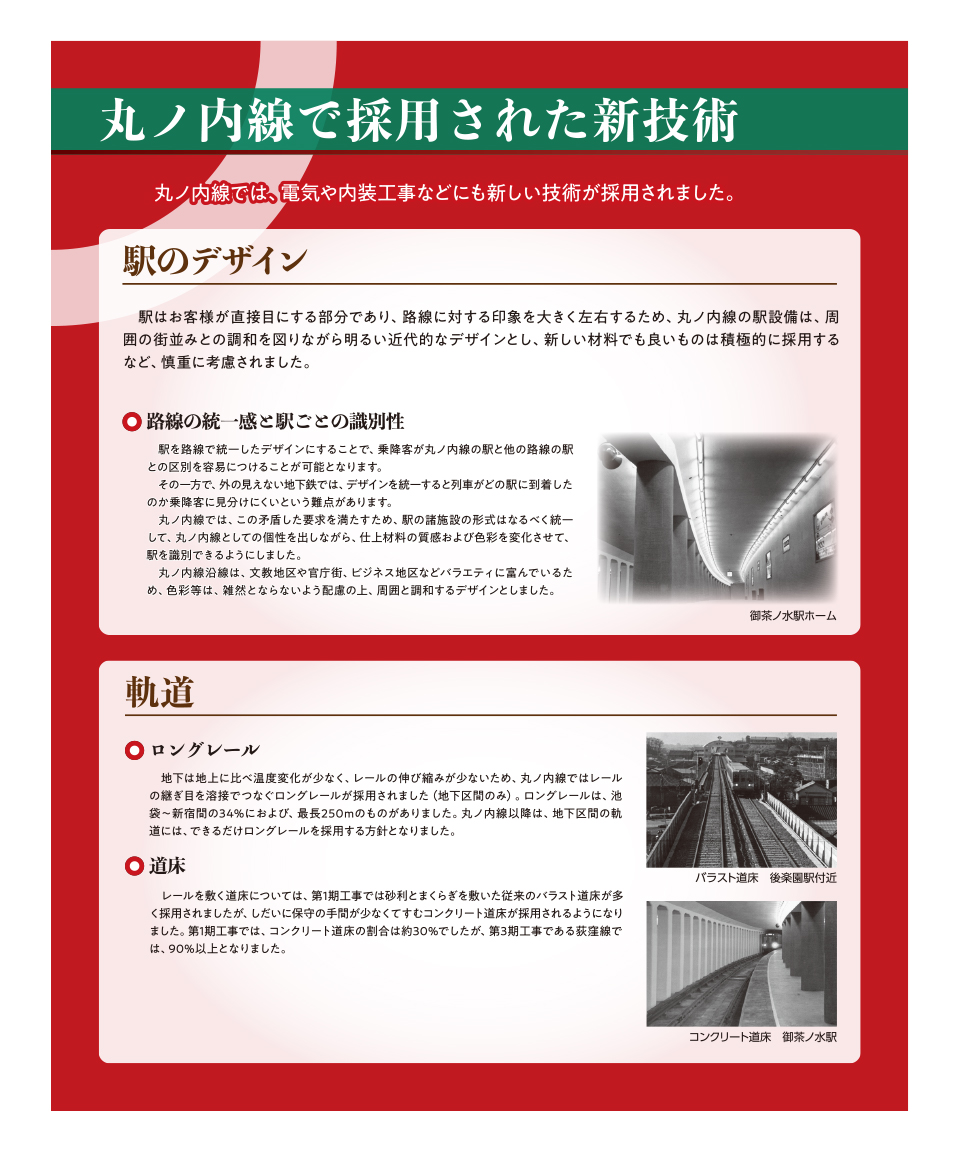 丸ノ内線で採用された新技術

丸ノ内線では、電気や内装工事などにも新しい技術が採用されました。

駅のデザイン

駅はお客様が直接目にする部分であり、路線に対する印象を大きく左右するため、丸ノ内線の駅設備は、周囲の街並みとの調和を図りながら明るい近代的なデザインとし、新しい材料でも良いものは積極的に採用するなど、慎重に考慮されました。

路線の統一感と駅ごとの識別性

駅を路線で統一したデザインにすることで、乗降客が丸ノ内線の駅と他の路線の駅との区別を容易につけることが可能となります。

その一方で、外の見えない地下鉄では、デザインを統一すると列車がどの駅に到着したのか乗降客に見分けにくいという難点があります。

丸ノ内線では、この矛盾した要求を満たすため、駅の諸施設の形式はなるべく統一して、丸ノ内線としての個性を出しながら、仕上材料の質感および色彩を変化させて、駅を識別できるようにしました。

丸ノ内線沿線は、文教地区や官庁街、ビジネス地区などバラエティに富んでいるため、色彩等は、雑然とならないよう配慮の上、周囲と調和するデザインとしました。

御茶ノ水駅ホーム

軌道

ロングレール

地下は地上に比べ温度変化が少なく、レールの伸び縮みが少ないため、丸ノ内線ではレールの継ぎ目を溶接でつなぐロングレールが採用されました（地下区間のみ）。ロングレールは、池袋～新宿間の34%におよび、最長250mのものがありました。丸ノ内線以降は、地下区間の軌道には、できるだけロングレールを採用する方針となりました。

道床

レールを敷く道床については、第1期工事では砂利とまくらぎを敷いた従来のバラスト道床が多く採用されましたが、しだいに保守の手間が少なくてすむコンクリート道床が採用されるようになりました。第1期工事では、コンクリート道床の割合は約30%でしたが、第3期工事である荻窪線では、90%以上となりました。

バラスト道床　後楽園駅付近

コンクリート道床　御茶ノ水駅